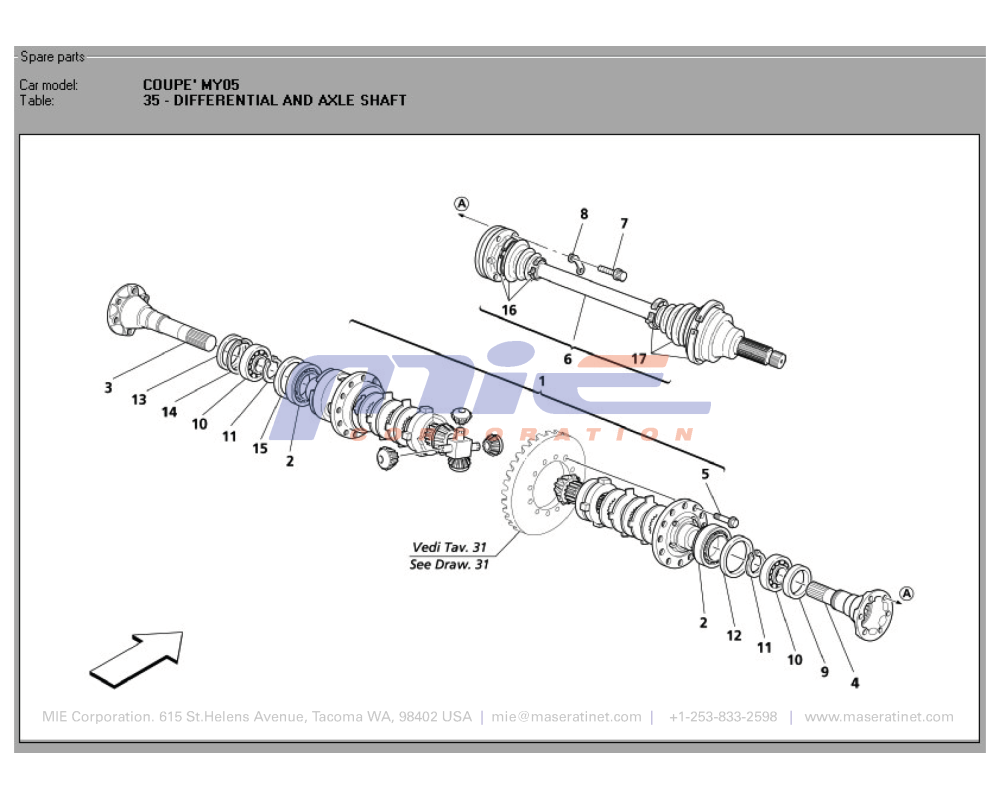 Spare parts

Car model: COUPE' MY05
Table: 35 - DIFFERENTIAL AND AXLE SHAFT

A
8
7
16
6
17
1
3
13
14
10
11
15
2
mie
CORPORATION
5
Vedi Tav. 31
See Draw. 31
2
12
11
10
9
4
A

MIE Corporation. 615 St.Helens Avenue, Tacoma WA, 98402 USA | mie@maseratinet.com | +1-253-833-2598 | www.maseratinet.com