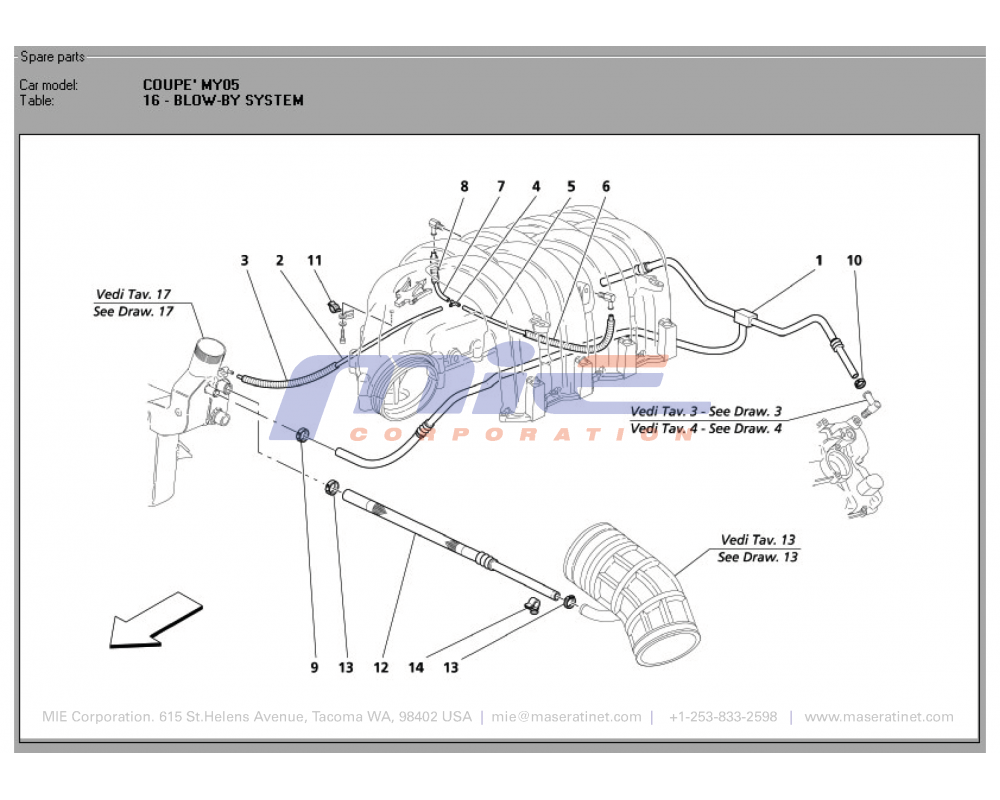 Spare parts

Car model: COUPE' MY05
Table: 16 - BLOW-BY SYSTEM

8 7 4 5 6

3 2 11

1 10

Vedi Tav. 17
See Draw. 17

MIE CORPORATION

Vedi Tav. 3 - See Draw. 3
Vedi Tav. 4 - See Draw. 4

Vedi Tav. 13
See Draw. 13

9 13 12 14 13

MIE Corporation. 615 St.Helens Avenue, Tacoma WA, 98402 USA | mie@maseratinet.com | +1-253-833-2598 | www.maseratinet.com